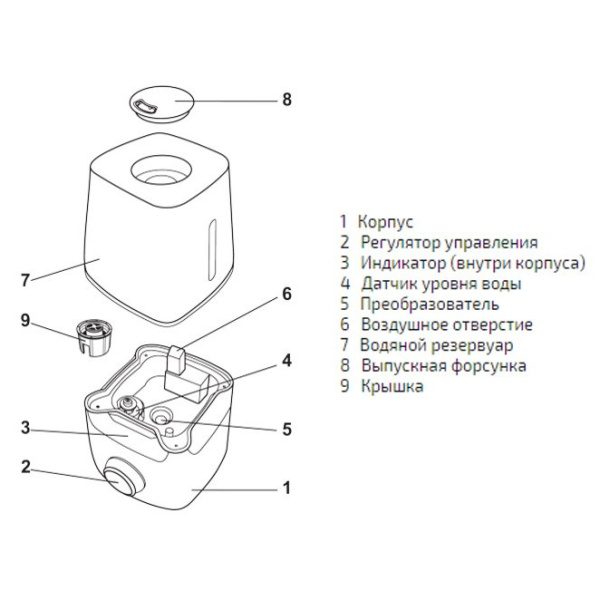 8

7

6

9

4

3

5

2

1

1 Корпус
2 Регулятор управления
3 Индикатор (внутри корпуса)
4 Датчик уровня воды
5 Преобразователь
6 Воздушное отверстие
7 Водяной резервуар
8 Выпускная форсунка
9 Крышка